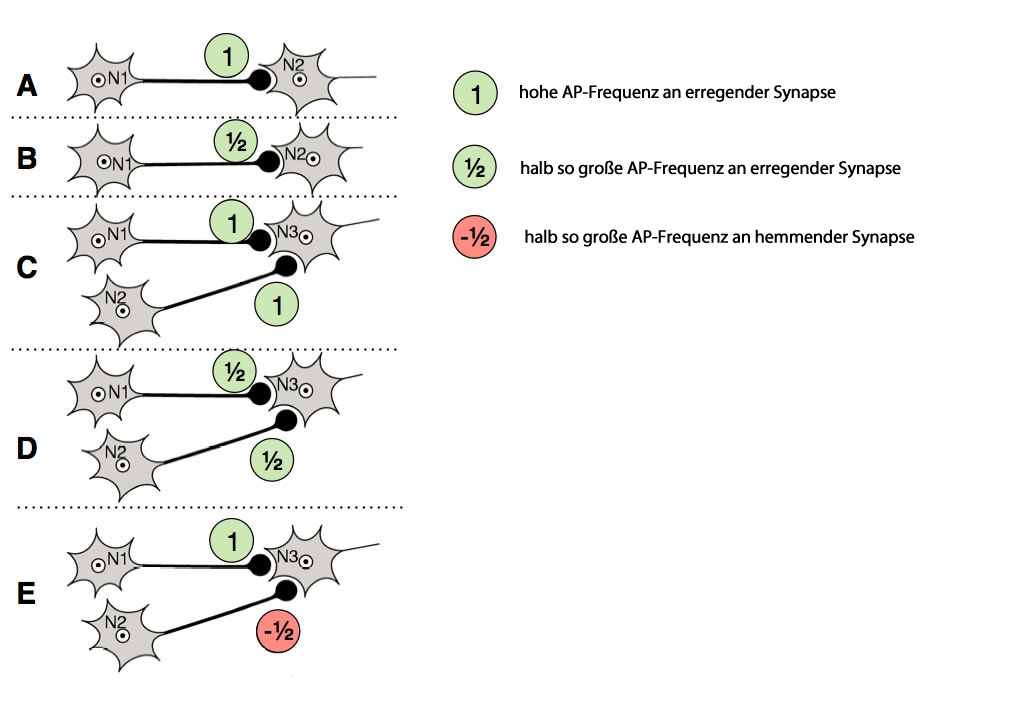 A
N1
1
N2

B
N1
½
N2

C
N1
1
N3
N2
1

D
N1
½
N3
N2
½

E
N1
1
N3
N2
-½

1 hohe AP-Frequenz an erregender Synapse

½ halb so große AP-Frequenz an erregender Synapse

-½ halb so große AP-Frequenz an hemmender Synapse